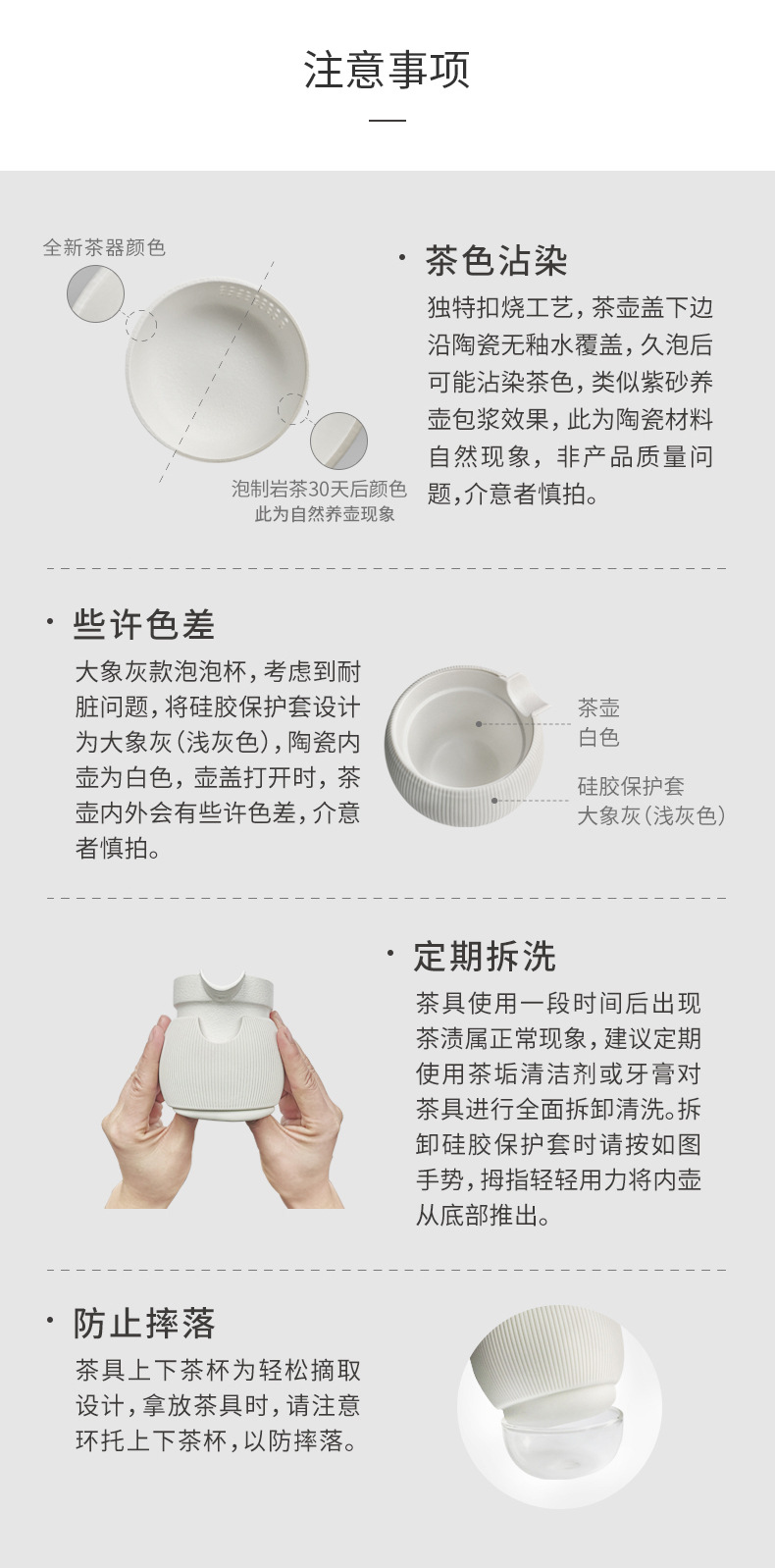 注意事项

全新茶器颜色

泡制岩茶30天后颜色
此为自然养壶现象

· 茶色沾染

独特扣烧工艺，茶壶盖下边沿陶瓷无釉水覆盖，久泡后可能沾染茶色，类似紫砂养壶包浆效果，此为陶瓷材料自然现象，非产品质量问题，介意者慎拍。

· 些许色差

大象灰款泡泡杯，考虑到耐脏问题，将硅胶保护套设计为大象灰（浅灰色），陶瓷内壶为白色，壶盖打开时，茶壶内外会有些许色差，介意者慎拍。

茶壶
白色

硅胶保护套
大象灰（浅灰色）

· 定期拆洗

茶具使用一段时间后出现茶渍属正常现象，建议定期使用茶垢清洁剂或牙膏对茶具进行全面拆卸清洗。拆卸硅胶保护套时请按如图手势，拇指轻轻用力将内壶从底部推出。

· 防止摔落

茶具上下茶杯为轻松摘取设计，拿放茶具时，请注意环托上下茶杯，以防摔落。