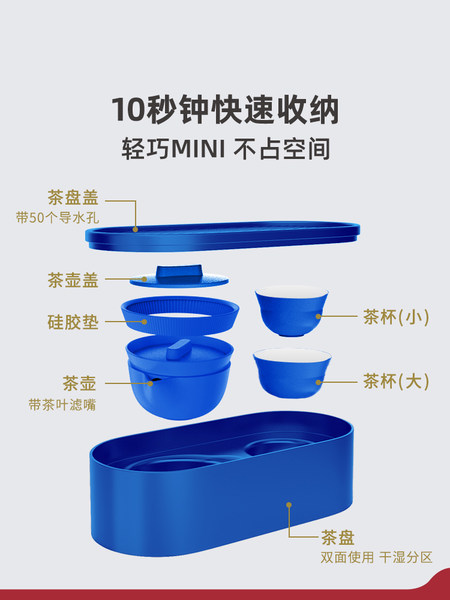 10秒钟快速收纳
轻巧MINI 不占空间

茶盘盖
带50个导水孔

茶壶盖

硅胶垫

茶壶
带茶叶滤嘴

茶杯(小)

茶杯(大)

茶盘
双面使用 干湿分区