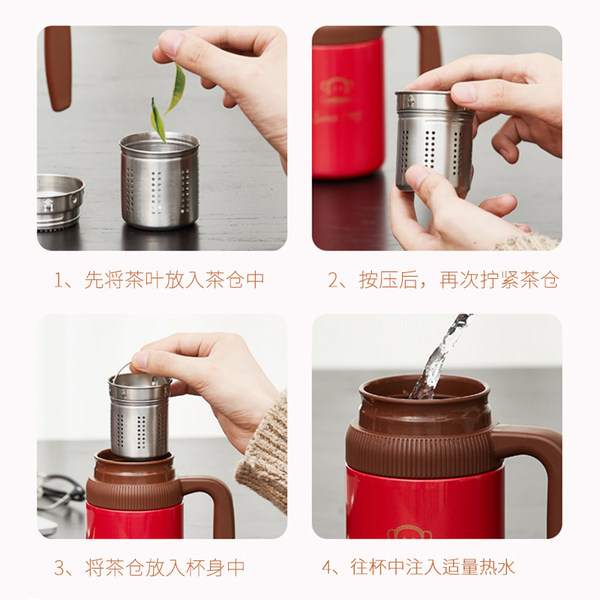 1、先将茶叶放入茶仓中

2、按压后，再次拧紧茶仓

3、将茶仓放入杯身中

4、往杯中注入适量热水