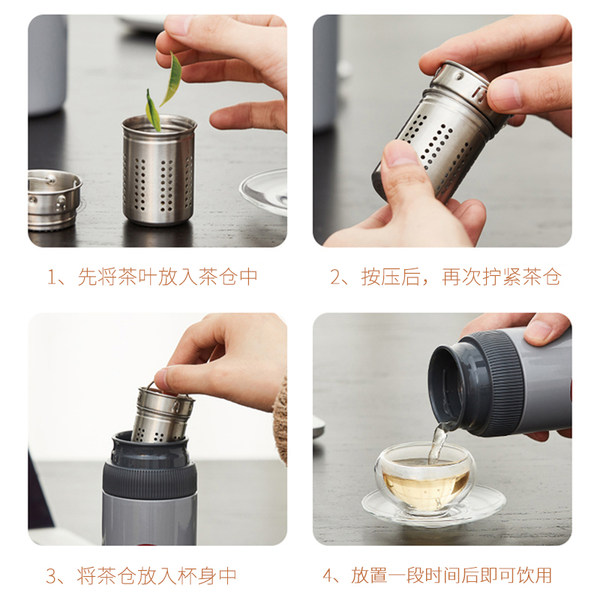 1、先将茶叶放入茶仓中

2、按压后，再次拧紧茶仓

3、将茶仓放入杯身中

4、放置一段时间后即可饮用